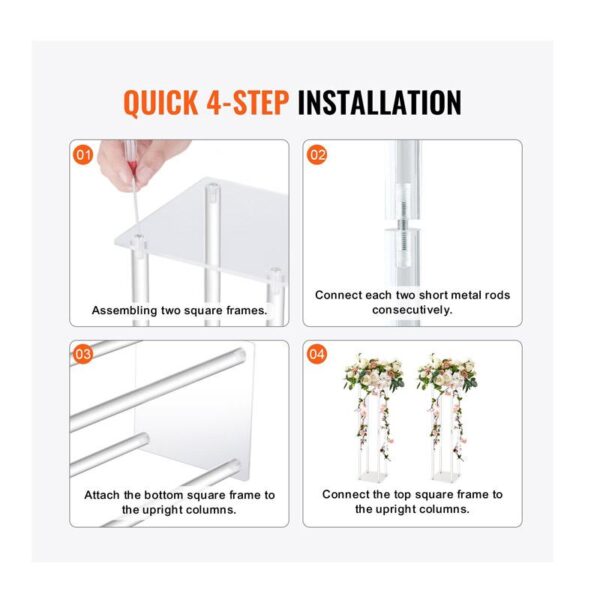 QUICK 4-STEP INSTALLATION

01

Assembling two square frames.

02

Connect each two short metal rods consecutively.

03

Attach the bottom square frame to the upright columns.

04

Connect the top square frame to the upright columns.